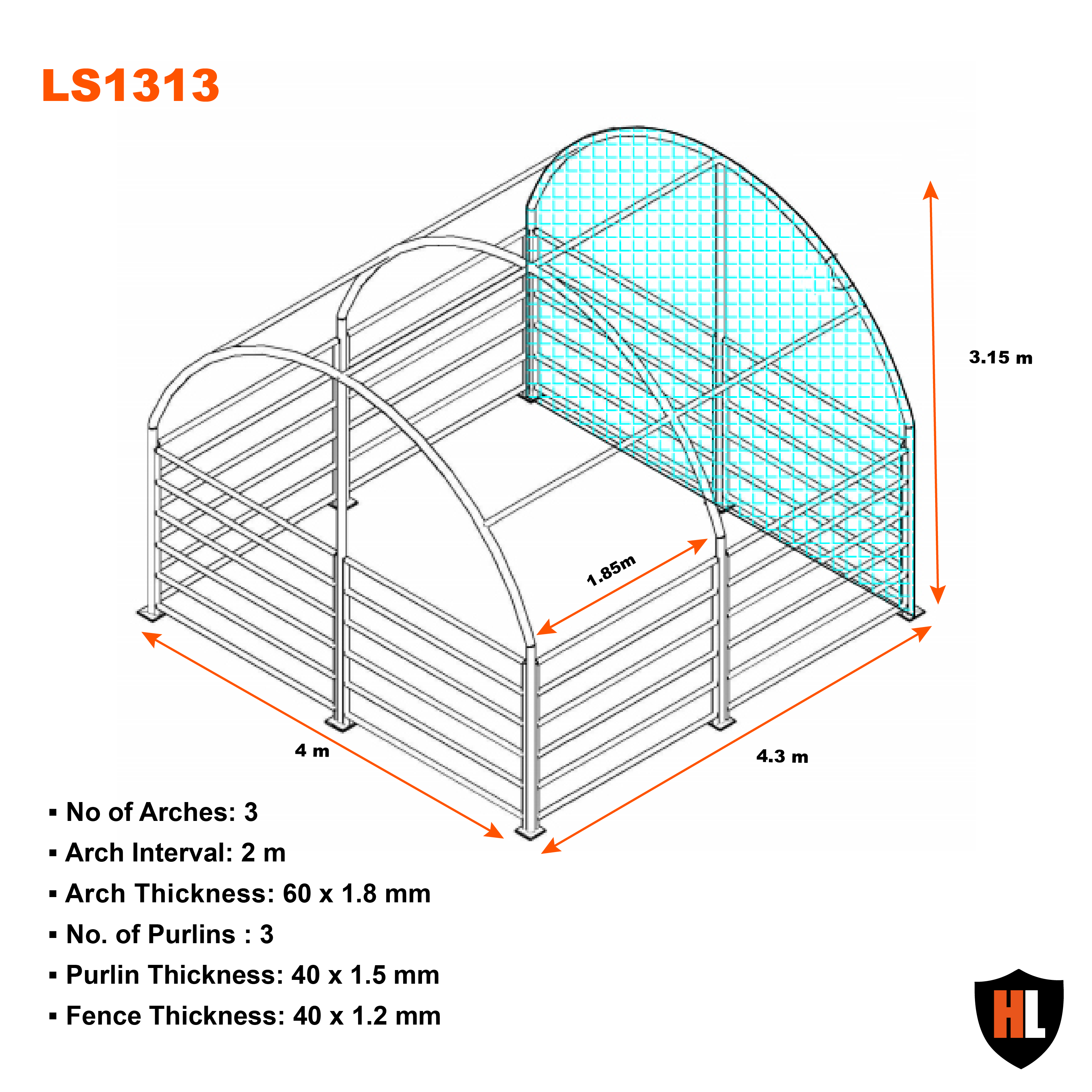 LS1313

3.15 m

1.85m

4 m

4.3 m

▪ No of Arches: 3
▪ Arch Interval: 2 m
▪ Arch Thickness: 60 x 1.8 mm
▪ No. of Purlins : 3
▪ Purlin Thickness: 40 x 1.5 mm
▪ Fence Thickness: 40 x 1.2 mm

HL